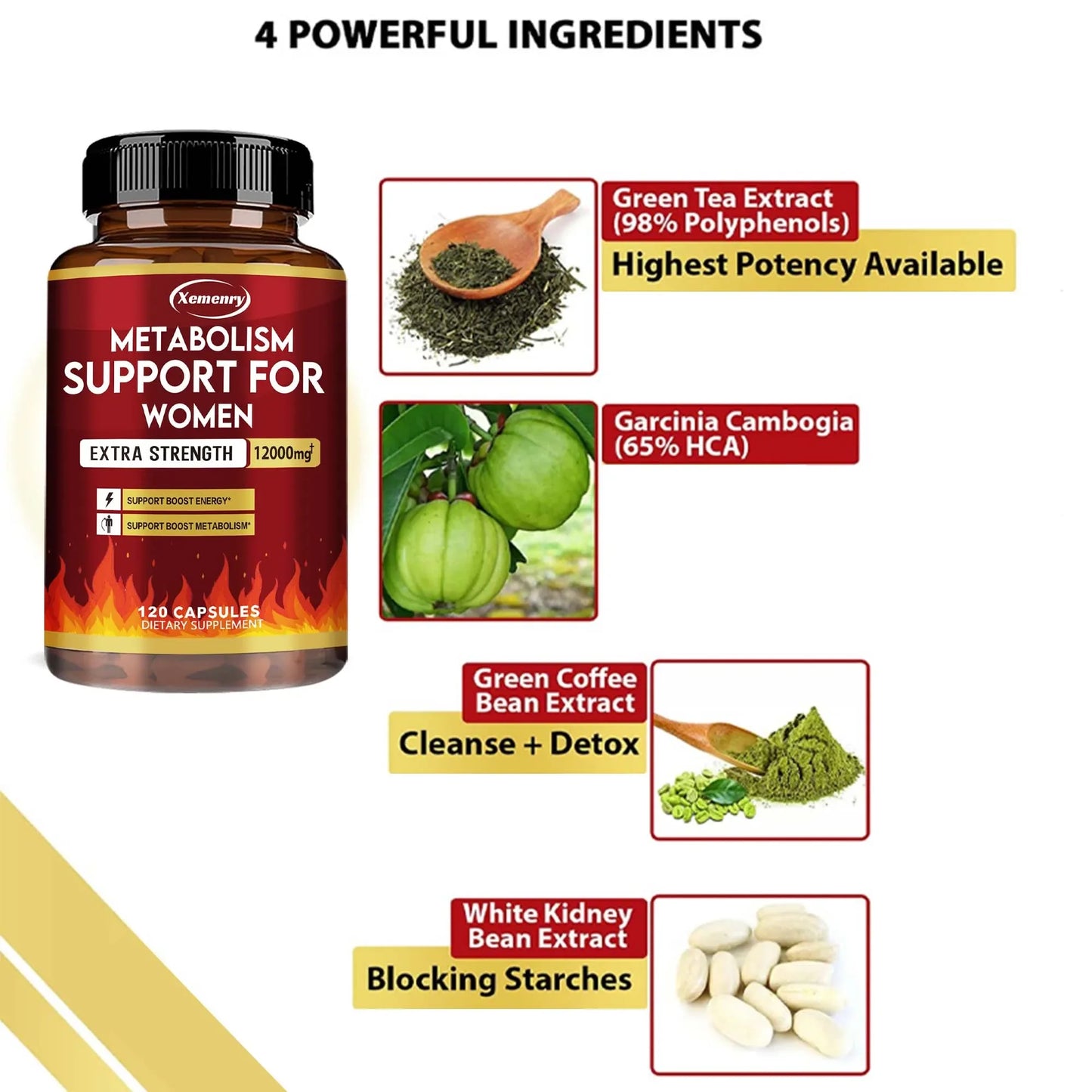 4 POWERFUL INGREDIENTS

Xemenry

METABOLISM SUPPORT FOR WOMEN

EXTRA STRENGTH 12000mg†

SUPPORT BOOST ENERGY*

SUPPORT BOOST METABOLISM*

120 CAPSULES
DIETARY SUPPLEMENT

Green Tea Extract (98% Polyphenols)

Highest Potency Available

Garcinia Cambogia (65% HCA)

Green Coffee Bean Extract

Cleanse + Detox

White Kidney Bean Extract

Blocking Starches